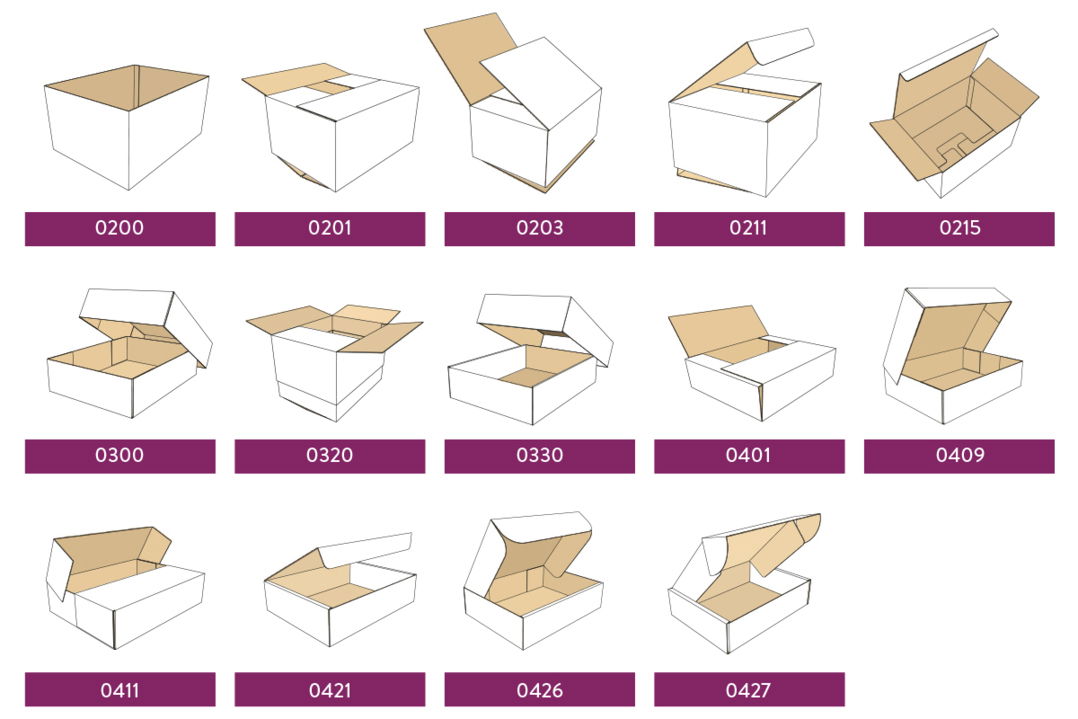 0200

0201

0203

0211

0215

0300

0320

0330

0401

0409

0411

0421

0426

0427